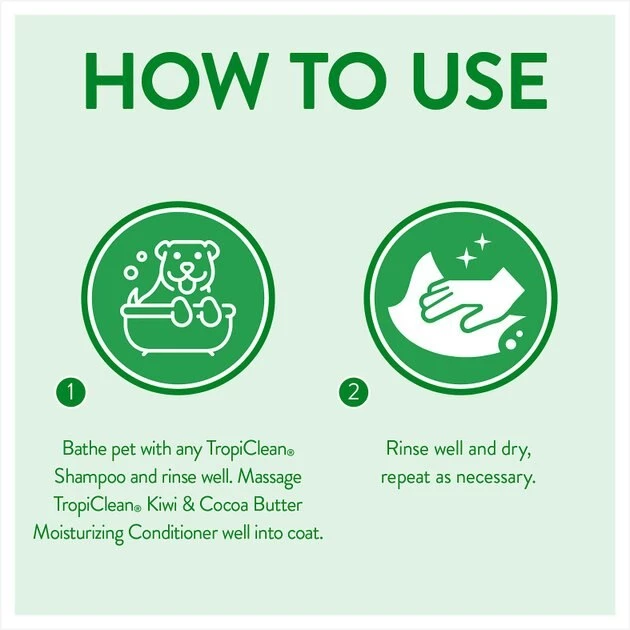 HOW TO USE

1

Bathe pet with any TropiClean® Shampoo and rinse well. Massage TropiClean® Kiwi & Cocoa Butter Moisturizing Conditioner well into coat.

2

Rinse well and dry, repeat as necessary.