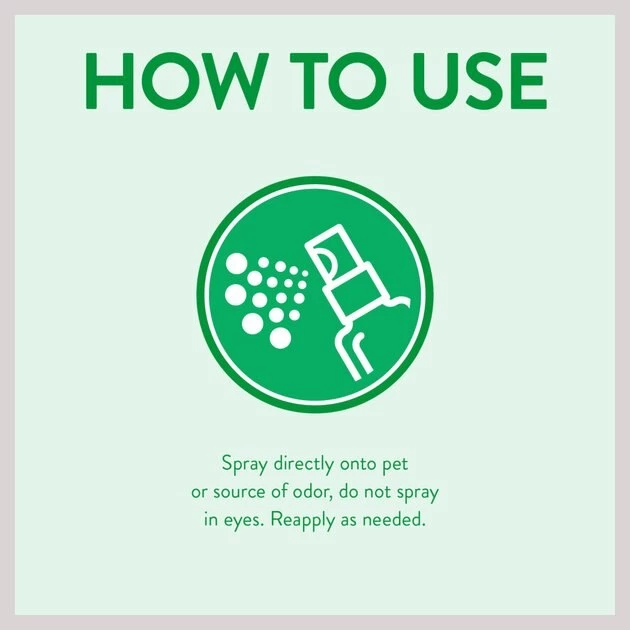 HOW TO USE

Spray directly onto pet or source of odor, do not spray in eyes. Reapply as needed.